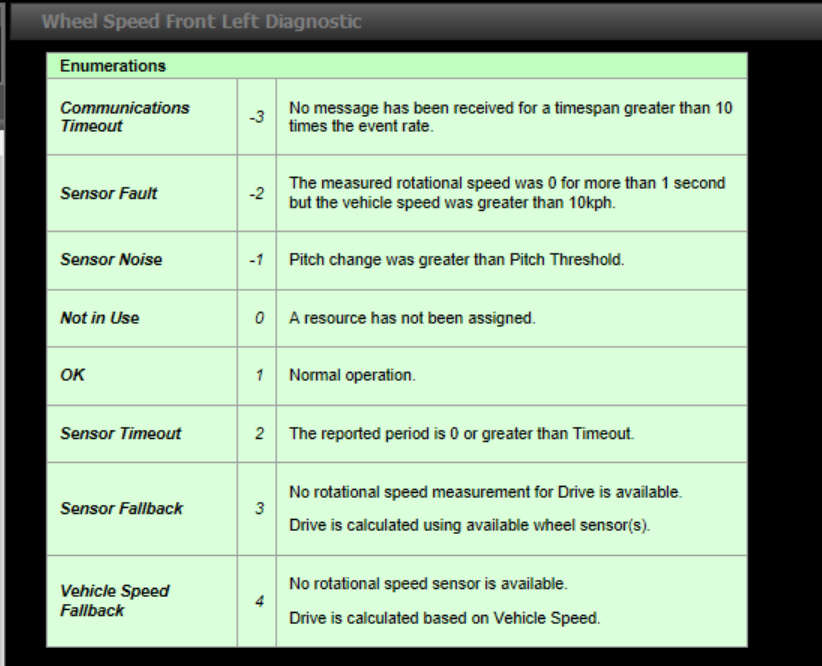 Wheel Speed Front Left Diagnostic

| Enumerations | | |
|---|---|---|
| Communications Timeout | -3 | No message has been received for a timespan greater than 10 times the event rate. |
| Sensor Fault | -2 | The measured rotational speed was 0 for more than 1 second but the vehicle speed was greater than 10kph. |
| Sensor Noise | -1 | Pitch change was greater than Pitch Threshold. |
| Not in Use | 0 | A resource has not been assigned. |
| OK | 1 | Normal operation. |
| Sensor Timeout | 2 | The reported period is 0 or greater than Timeout. |
| Sensor Fallback | 3 | No rotational speed measurement for Drive is available. Drive is calculated using available wheel sensor(s). |
| Vehicle Speed Fallback | 4 | No rotational speed sensor is available. Drive is calculated based on Vehicle Speed. |